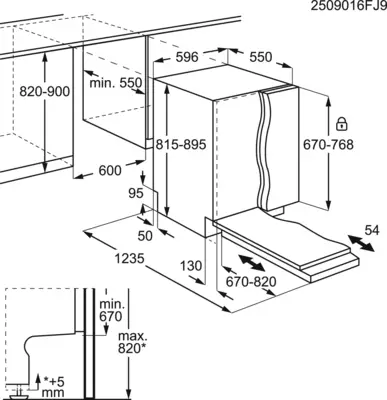 2509016FJ9

596
550
820-900
min. 550
815-895
670-768
600
95
50
54
1235
130
670-820

min.
670
max.
820*
*+5
mm