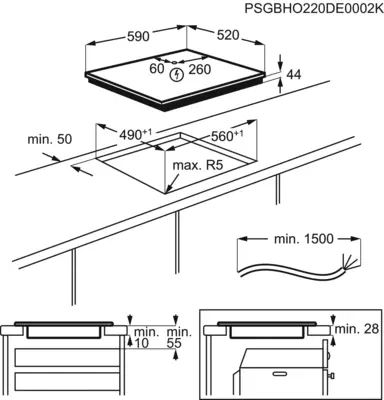 PSGBHO220DE0002K

590

520

60

260

44

min. 50

$490^{+1}$

$560^{+1}$

max. R5

min. 1500

min. 10

min. 55

min. 28