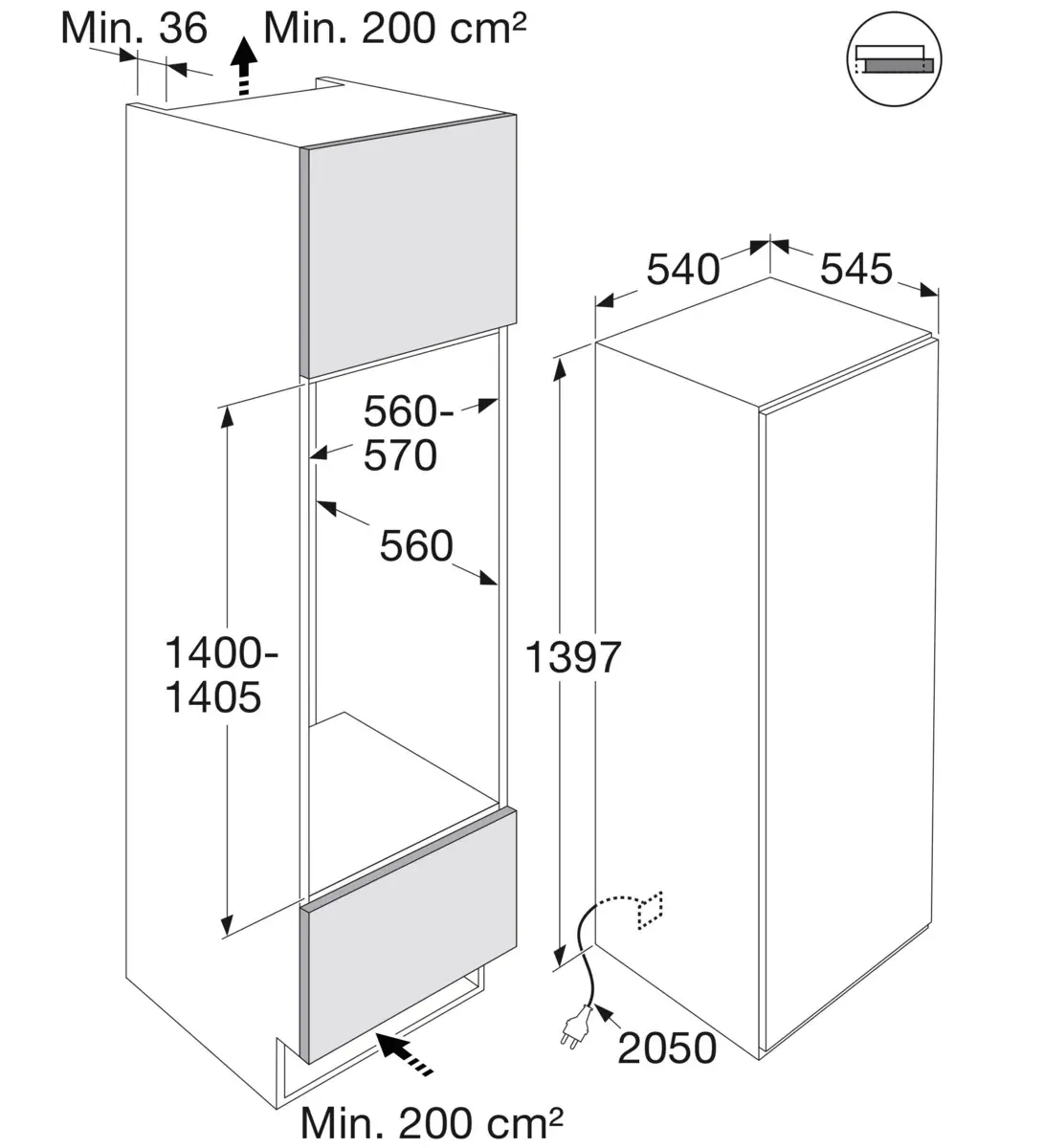 Min. 36 Min. 200 cm²

540 545

560-570

560

1400-1405

1397

2050

Min. 200 cm²