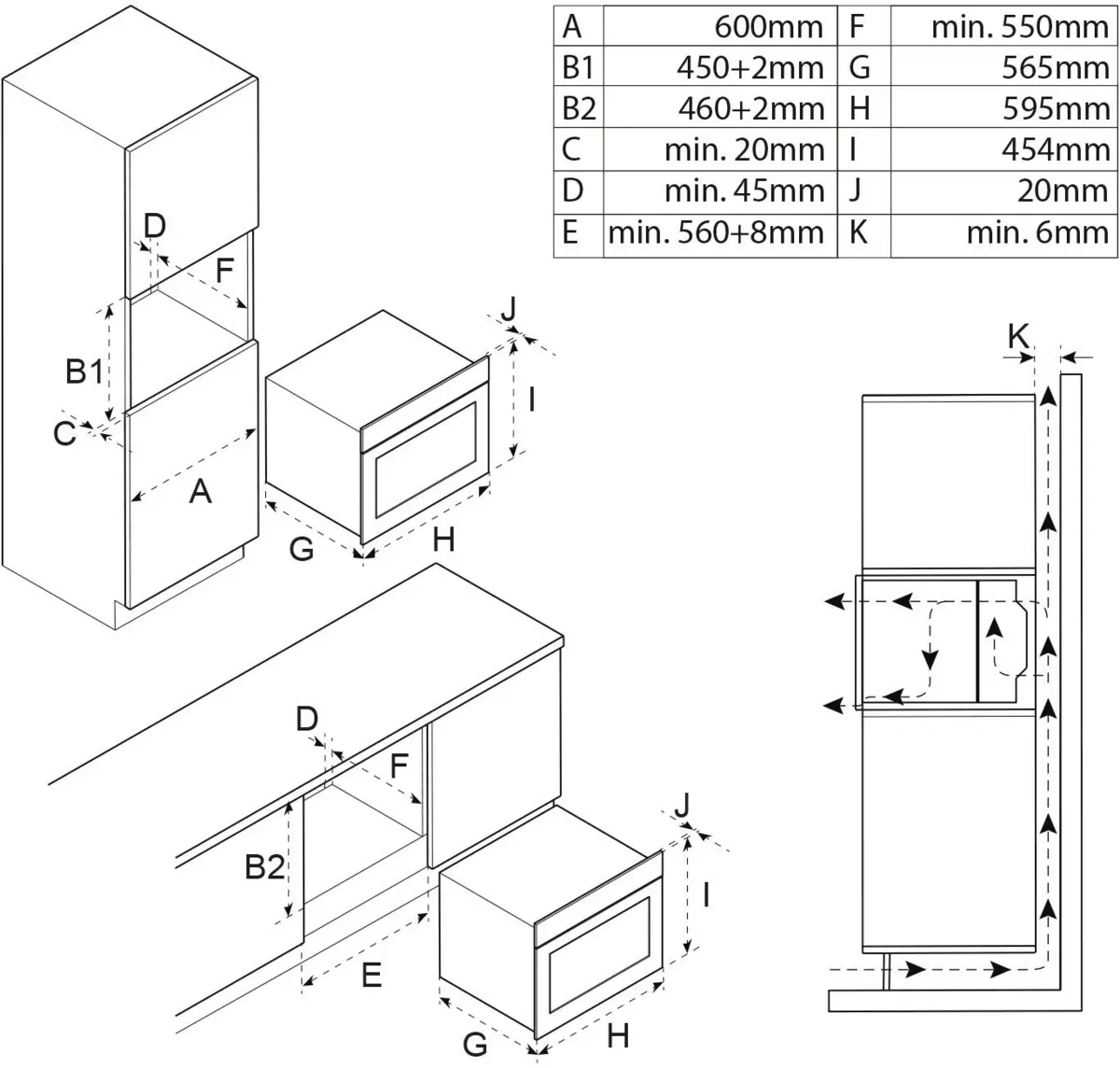 | A | 600mm | F | min. 550mm |
|---|---|---|---|
| B1 | 450+2mm | G | 565mm |
| B2 | 460+2mm | H | 595mm |
| C | min. 20mm | I | 454mm |
| D | min. 45mm | J | 20mm |
| E | min. 560+8mm | K | min. 6mm |

D
F
B1
C
A
J
I
G
H
K
D
F
B2
E
J
I
G
H