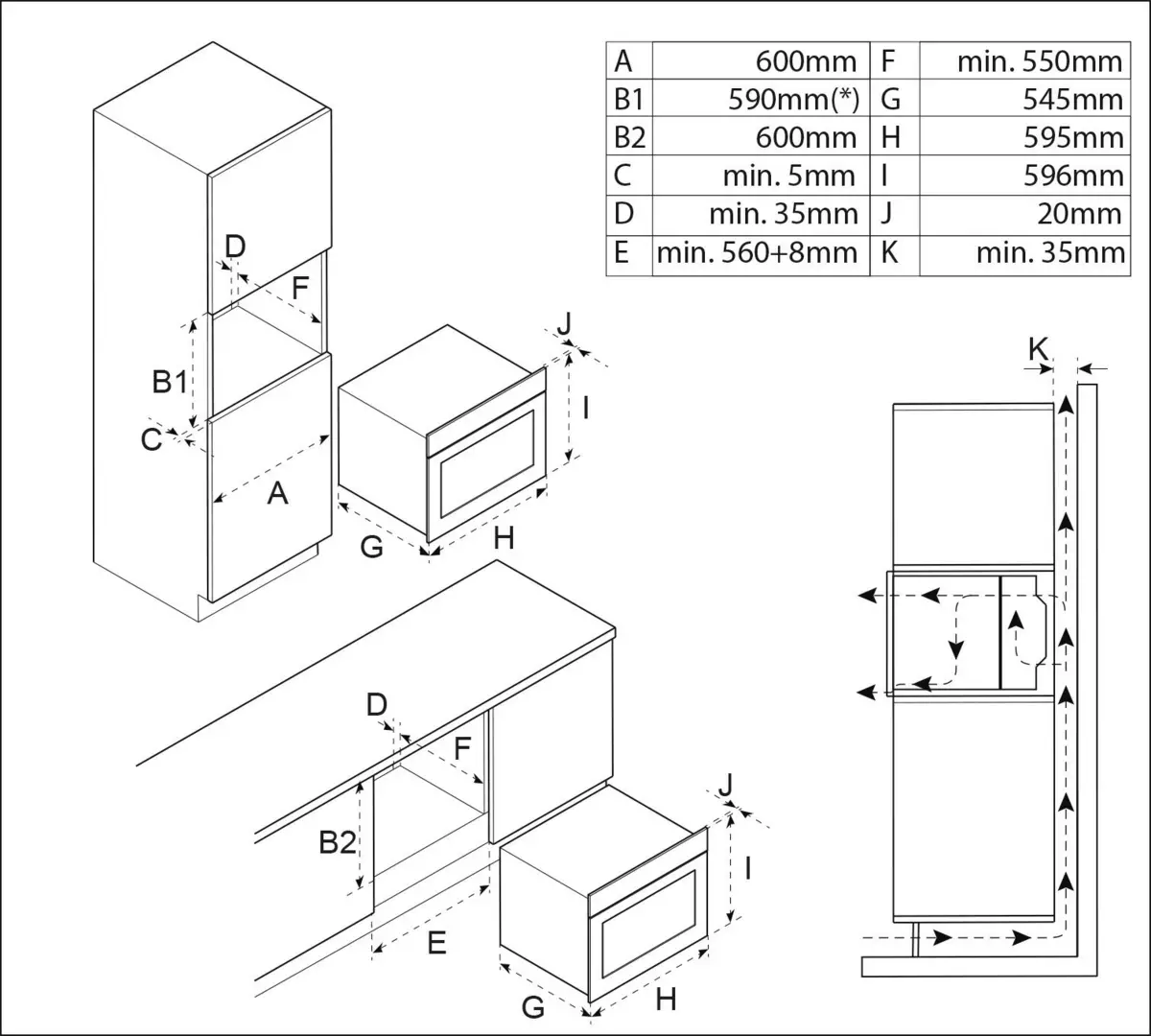 | A | 600mm | F | min. 550mm |
|---|---|---|---|
| B1 | 590mm(*) | G | 545mm |
| B2 | 600mm | H | 595mm |
| C | min. 5mm | I | 596mm |
| D | min. 35mm | J | 20mm |
| E | min. 560+8mm | K | min. 35mm |

D
F
B1
C
A
J
I
G
H
K
D
F
B2
E
J
I
G
H