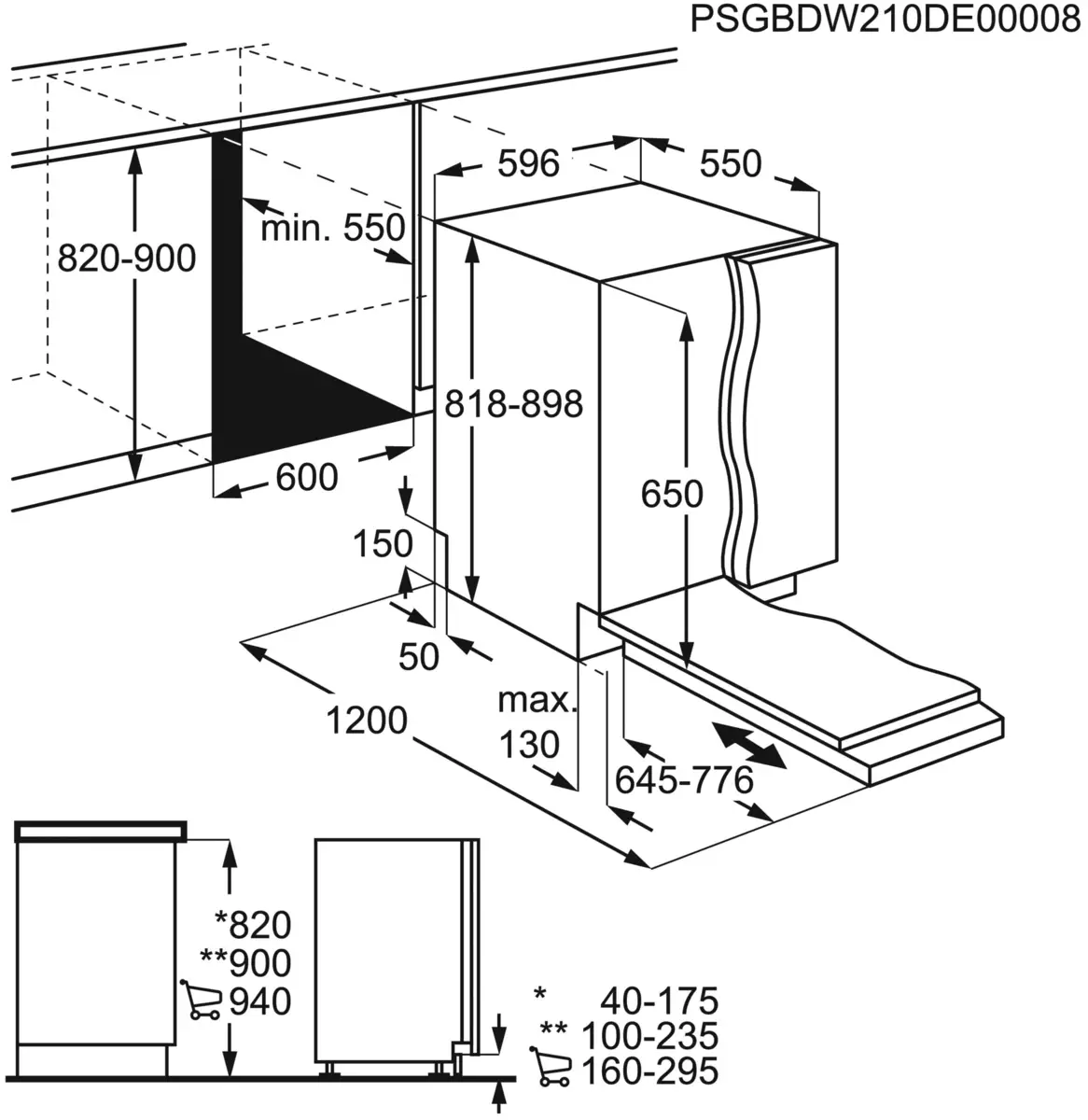 PSGBDW210DE00008

596
550
min. 550
820-900
818-898
650
600
150
50
1200
max. 130
645-776

*820
**900
940

* 40-175
** 100-235
160-295