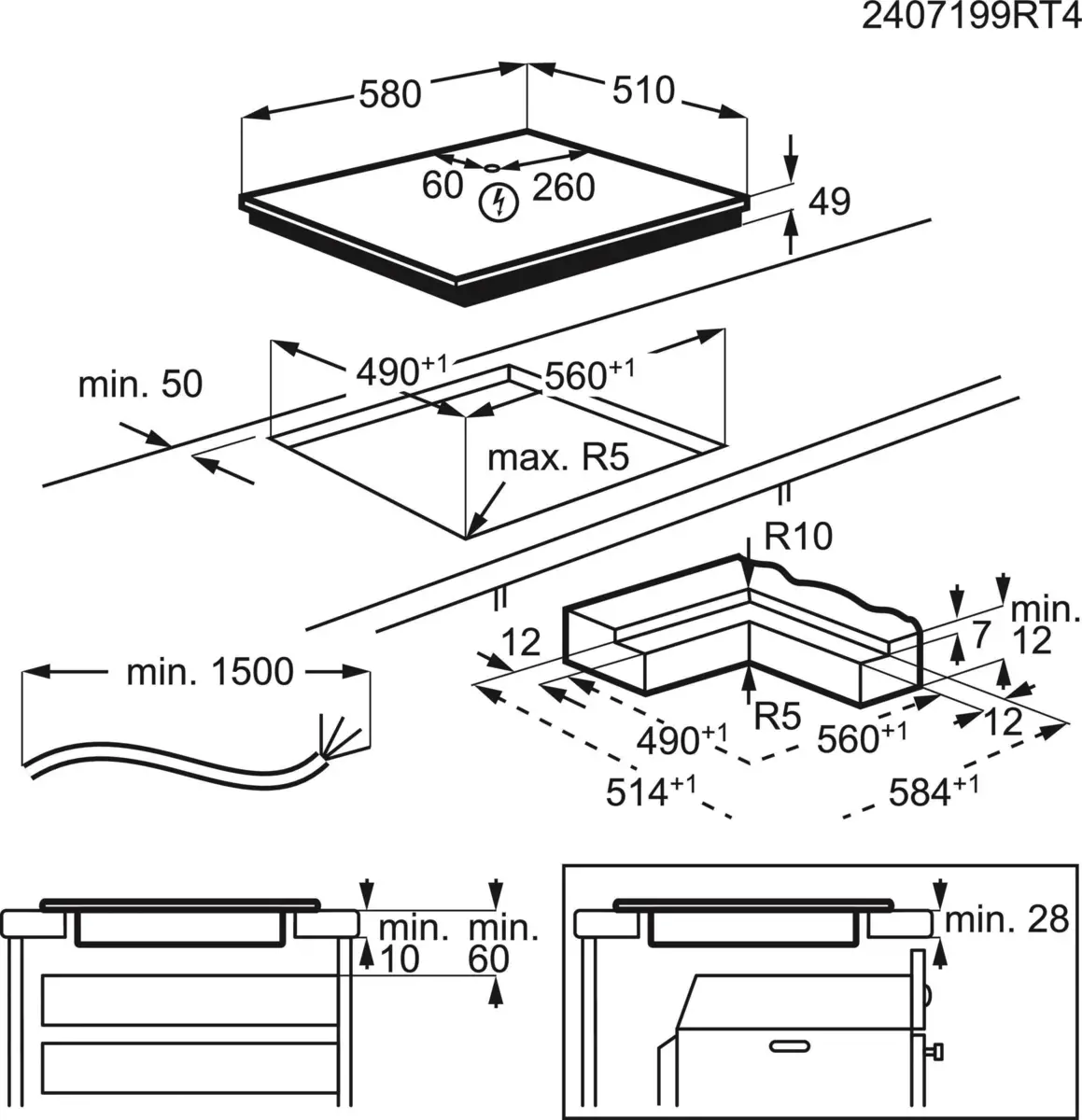 2407199RT4

580
510
60
260
49

min. 50
$490^{+1}$
$560^{+1}$
max. R5

R10
min. 12
7
12
12
R5
$490^{+1}$
$560^{+1}$
$514^{+1}$
$584^{+1}$

min. 1500

min. 10
min. 60

min. 28