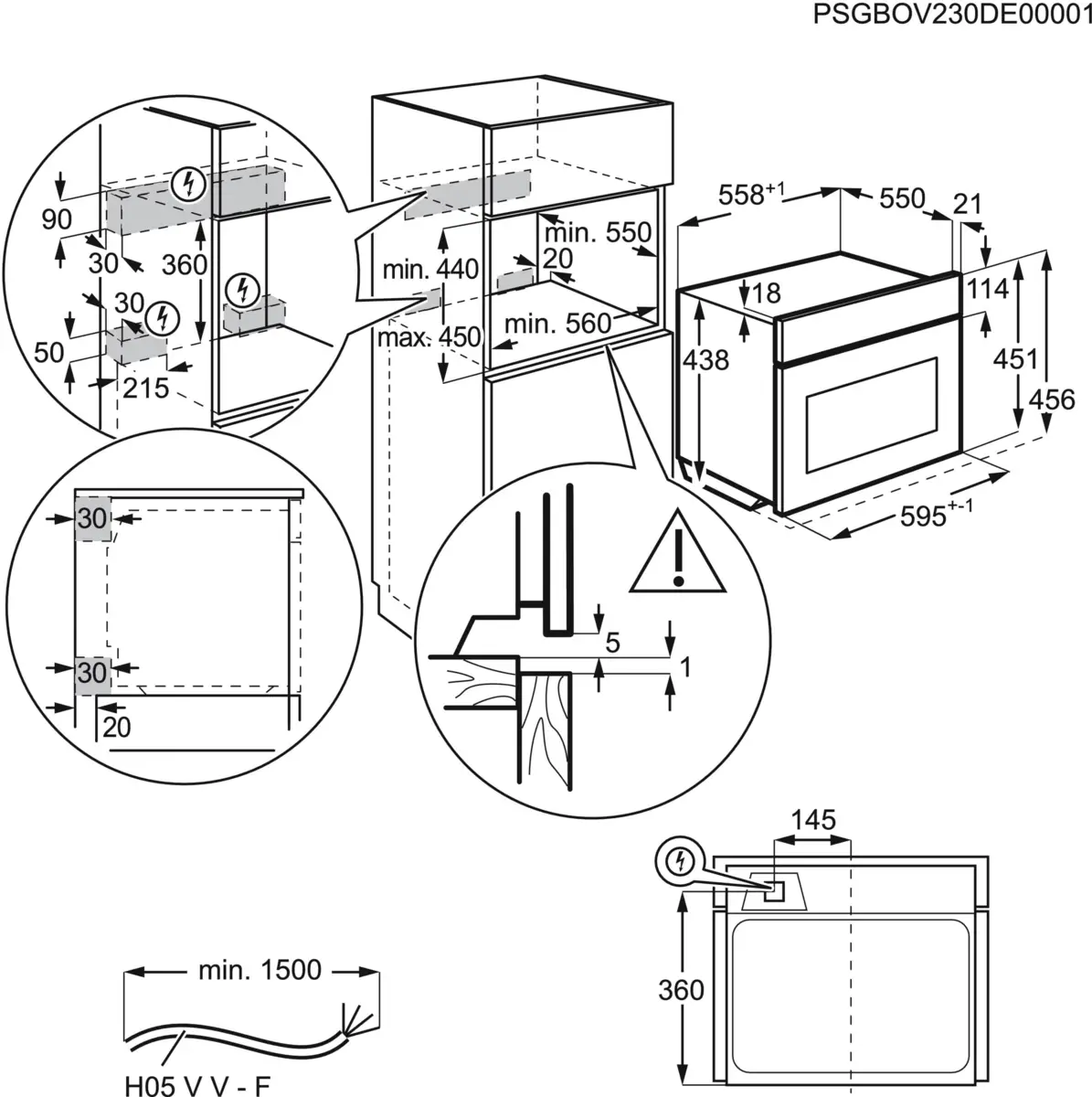 PSGBOV230DE00001

90
30
360
30
50
215

min. 440
max. 450
min. 550
20
min. 560

$558^{+1}$
550
21
18
114
438
451
456
$595^{+-1}$

30
30
20

5
1

145
360

min. 1500
H05 V V - F